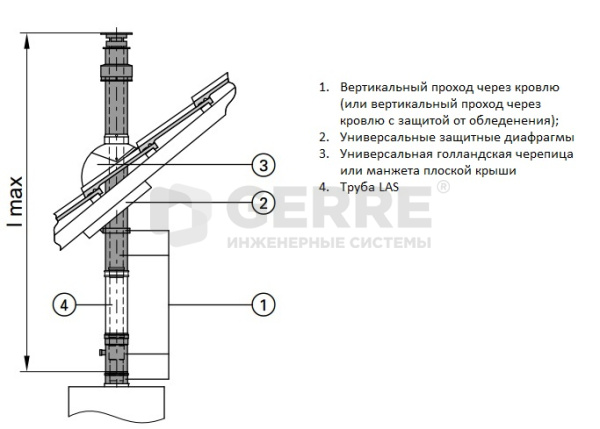 l max

3

2

4

1

1. Вертикальный проход через кровлю (или вертикальный проход через кровлю с защитой от обледенения);
2. Универсальные защитные диафрагмы
3. Универсальная голландская черепица или манжета плоской крыши
4. Труба LAS

GERRE ®
ИНЖЕНЕРНЫЕ СИСТЕМЫ