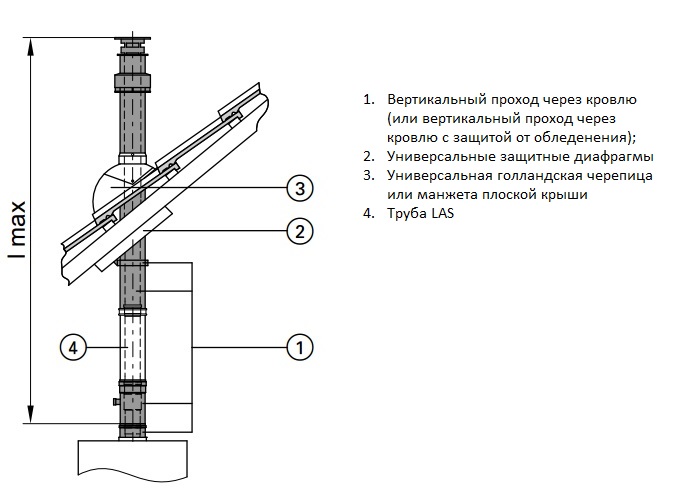 l max

3

2

4

1

1. Вертикальный проход через кровлю (или вертикальный проход через кровлю с защитой от обледенения);
2. Универсальные защитные диафрагмы
3. Универсальная голландская черепица или манжета плоской крыши
4. Труба LAS